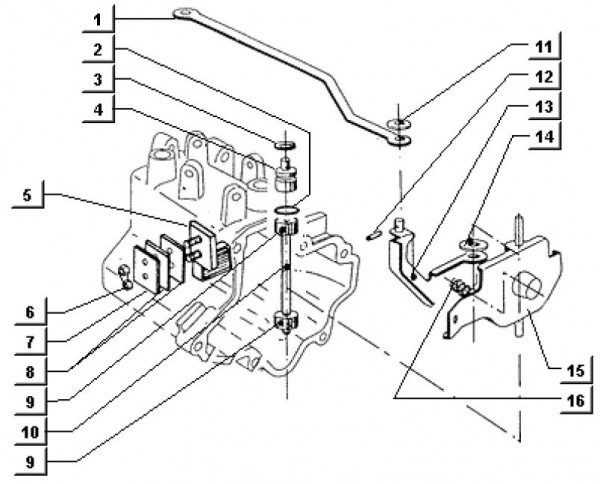 1
2
3
4
5
6
7
8
9
10
9
11
12
13
14
15
16