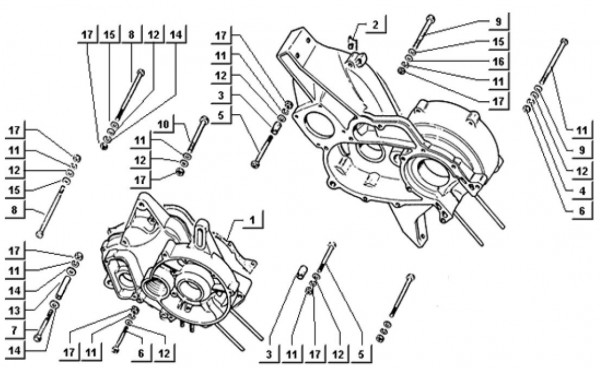 17 15 8 12 14

17
11
12
3
5

2

9
15
16
11
17

11
9
12
4
6

18
11
12
17

17
11
12
15
8

1

17
11
14
13
7
14

17 11 6 12

3 11 17 12 5