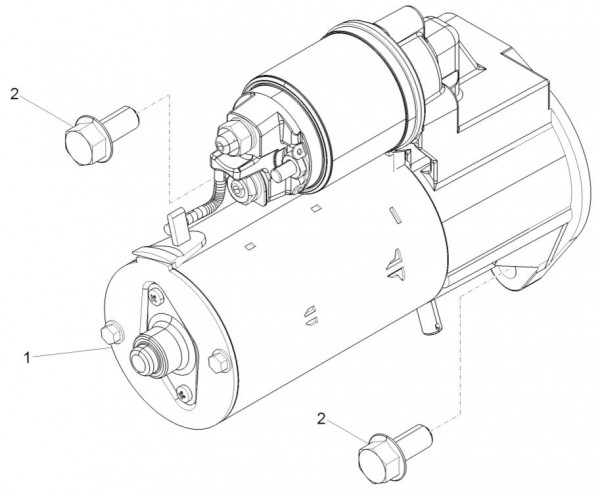 2

1

2