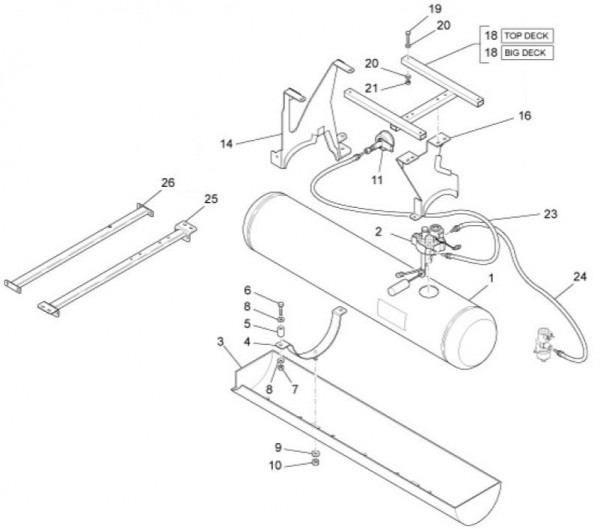 19
20
18 TOP DECK
18 BIG DECK
20
21
16
14
11
26
25
23
2
1
24
6
8
5
4
3
8
7
9
10