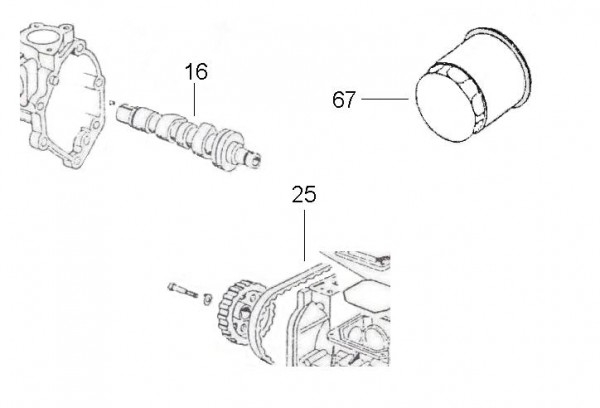 16

67

25