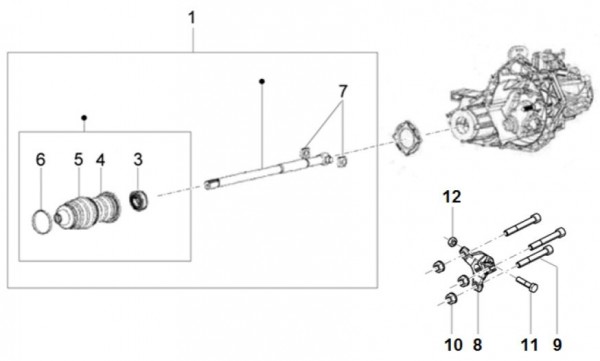 1
7
6
5
4
3
12
10
8
11
9