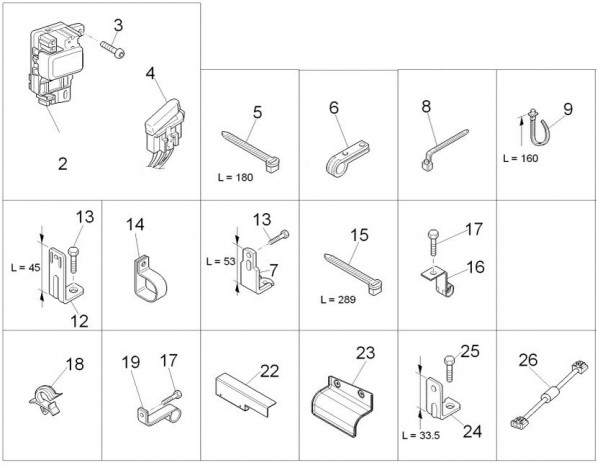 3
4
2
5
L = 180
6
8
9
L = 160
13
L = 45
12
14
13
L = 53
7
15
L = 289
17
16
18
19
17
22
23
25
L = 33.5
24
26