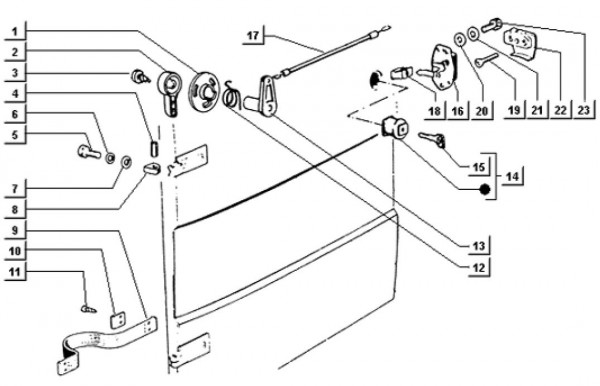 1
2
3
4
6
5
7
8
9
10
11
17
18
16
20
19
21
22
23
15
14
13
12