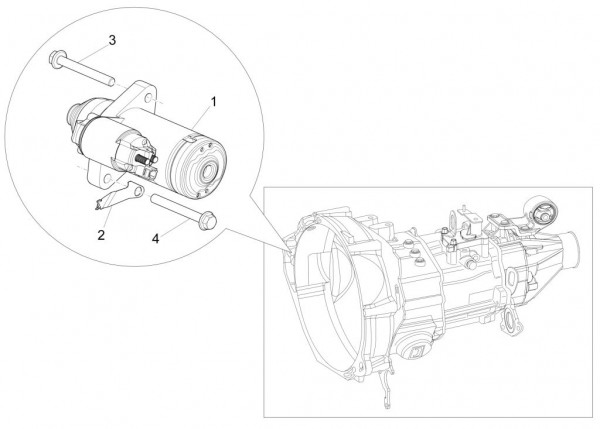 3
1
2
4