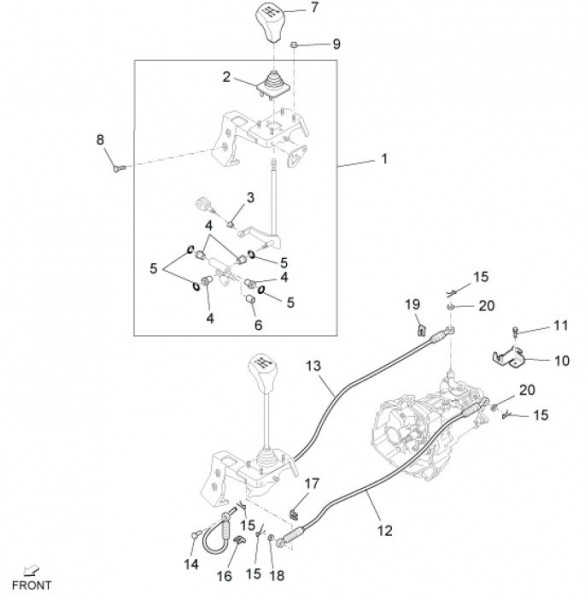 7
9
2
8
1
3
4
5
5
4
5
4
6
15
19
20
11
10
13
20
15
17
12
15
14
16
15
18
FRONT