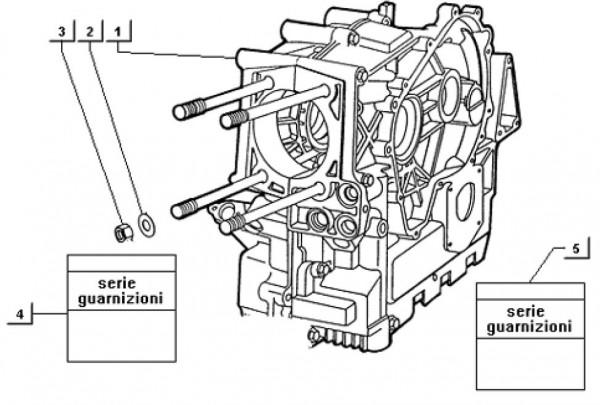 3 2 1

serie guarnizioni

4

5

serie guarnizioni