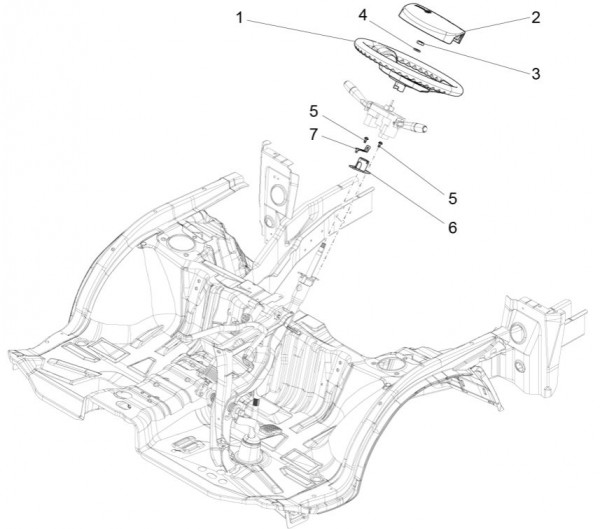 1
4
2
3
5
7
5
6