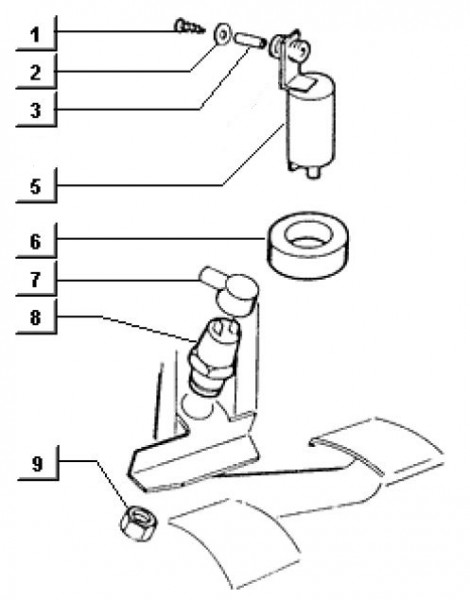 1
2
3
5
6
7
8
9