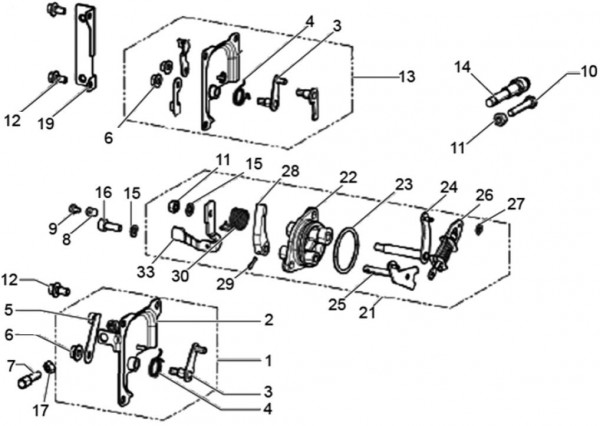 4
3
13
14
10
12
19
6
11
11
15
28
22
23
24
26
27
16
15
9
8
33
30
29
25
21
12
5
2
6
1
7
3
17
4