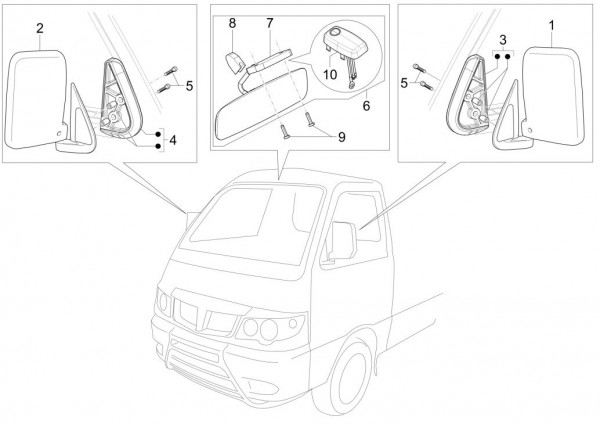 2
5
4
8
7
10
6
9
1
3
5